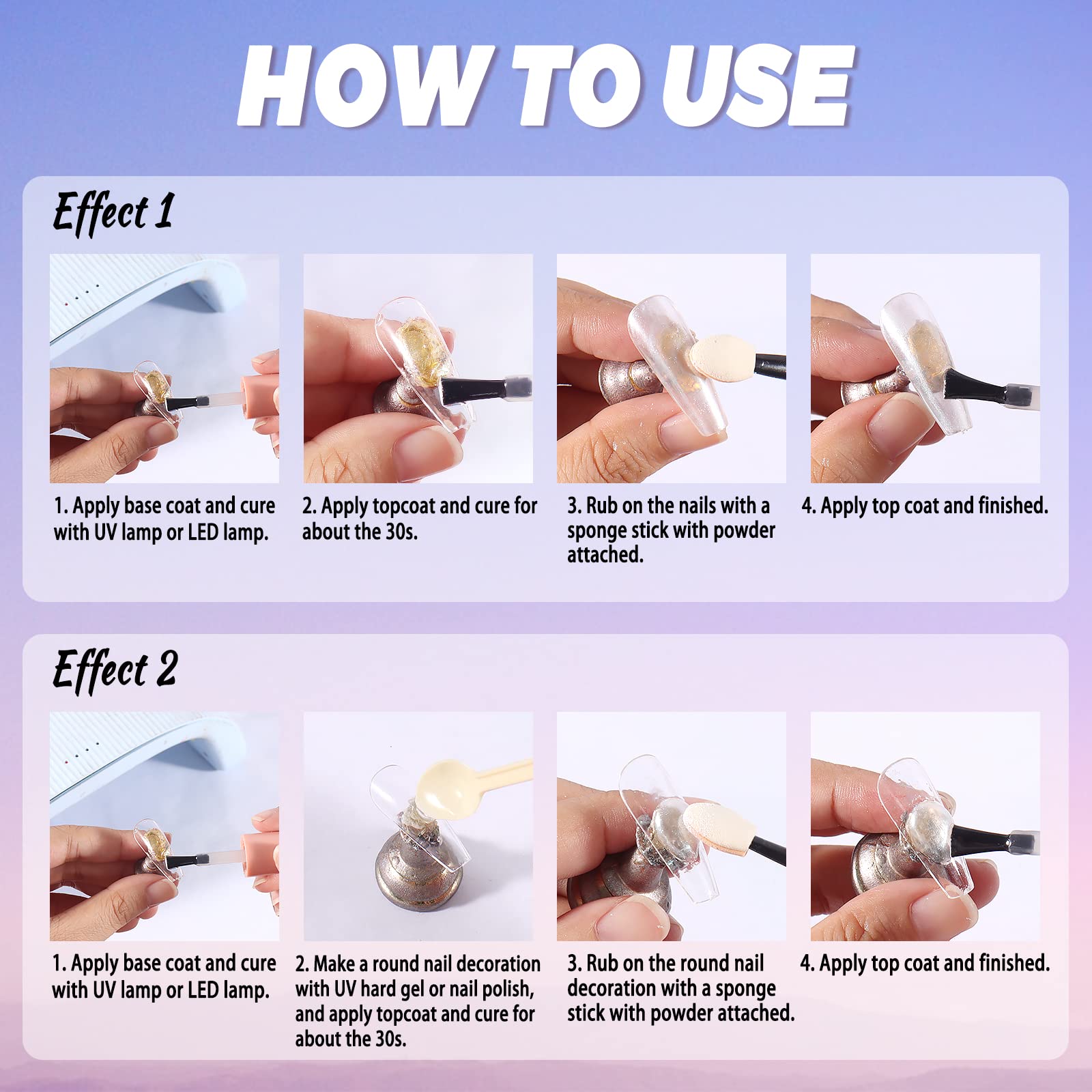 HOW TO USE

Effect 1

1. Apply base coat and cure with UV lamp or LED lamp.

2. Apply topcoat and cure for about the 30s.

3. Rub on the nails with a sponge stick with powder attached.

4. Apply top coat and finished.

Effect 2

1. Apply base coat and cure with UV lamp or LED lamp.

2. Make a round nail decoration with UV hard gel or nail polish, and apply topcoat and cure for about the 30s.

3. Rub on the round nail decoration with a sponge stick with powder attached.

4. Apply top coat and finished.