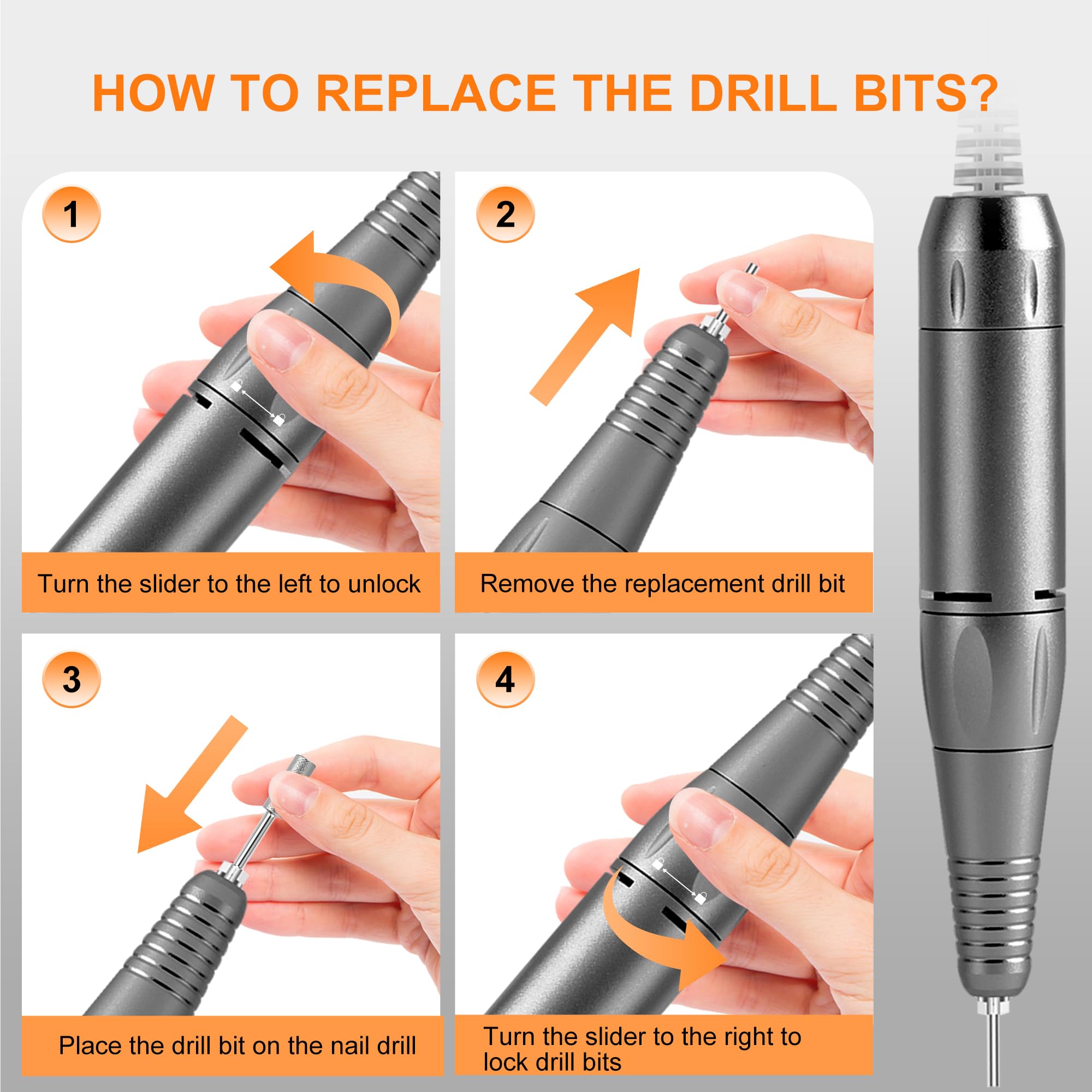 HOW TO REPLACE THE DRILL BITS?

1

Turn the slider to the left to unlock

2

Remove the replacement drill bit

3

Place the drill bit on the nail drill

4

Turn the slider to the right to lock drill bits