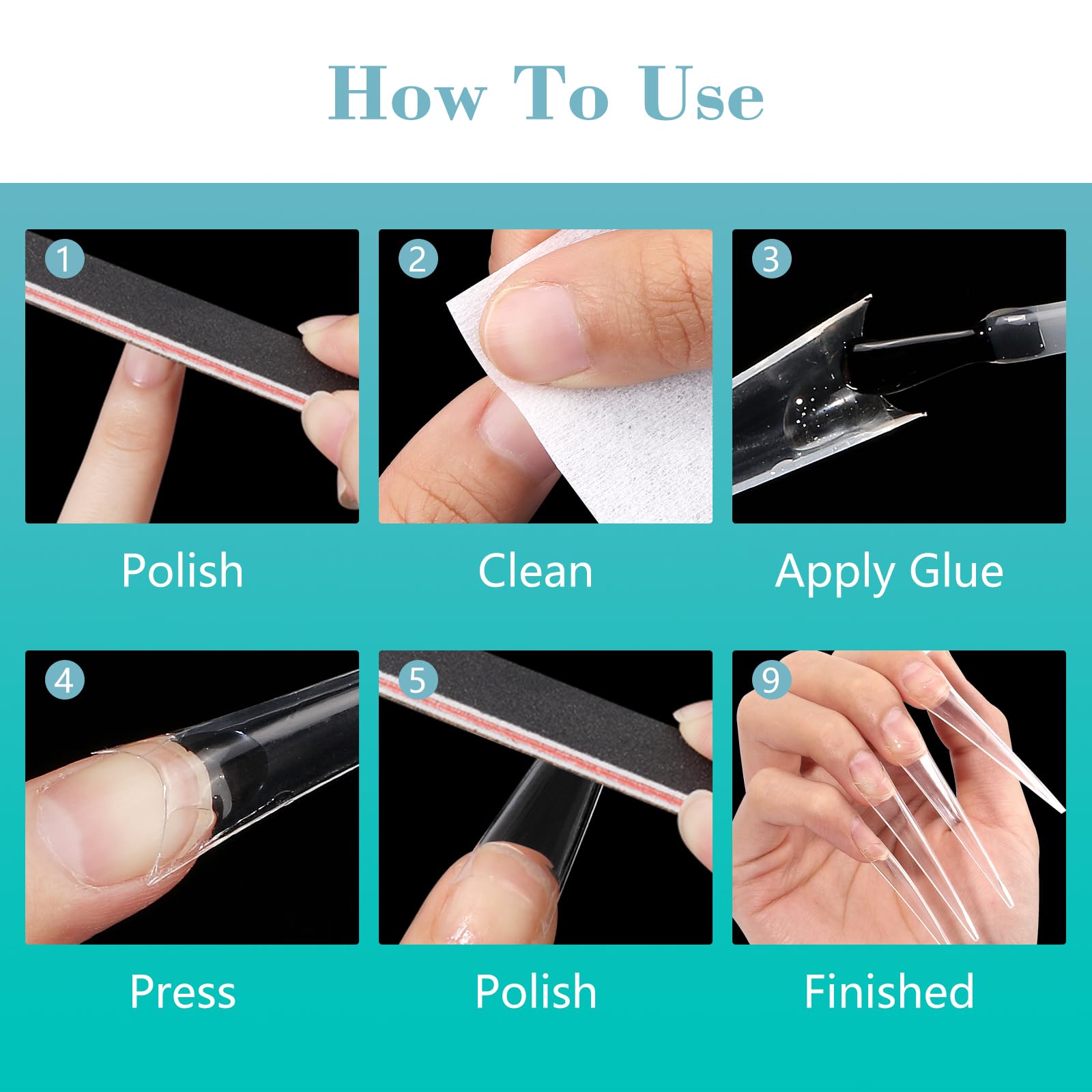 How To Use

1

Polish

2

Clean

3

Apply Glue

4

Press

5

Polish

9

Finished